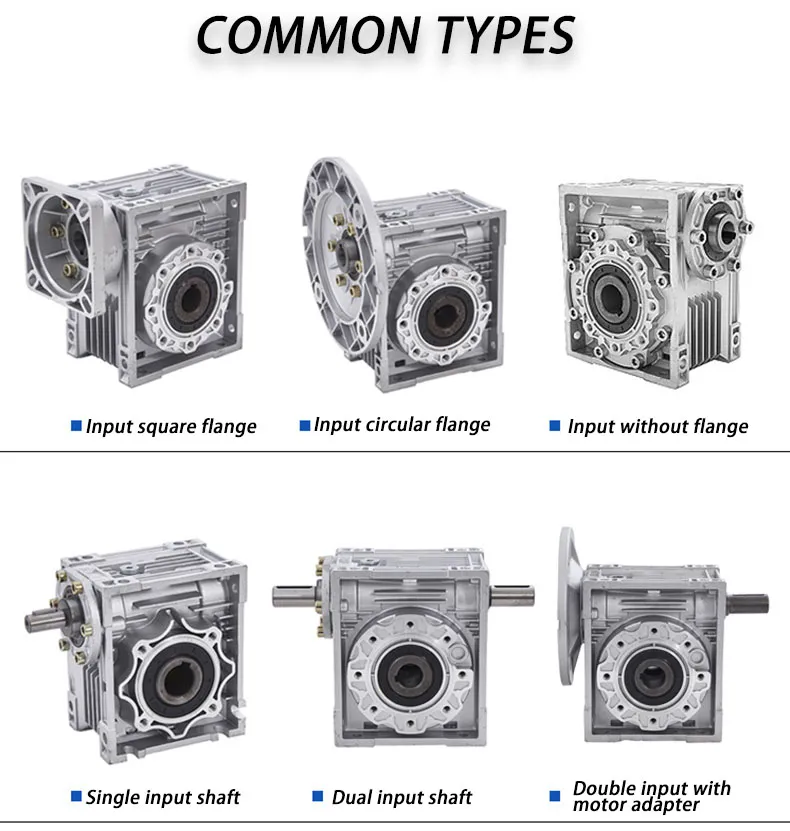 COMMON TYPES

Input square flange

Input circular flange

Input without flange

Single input shaft

Dual input shaft

Double input with motor adapter