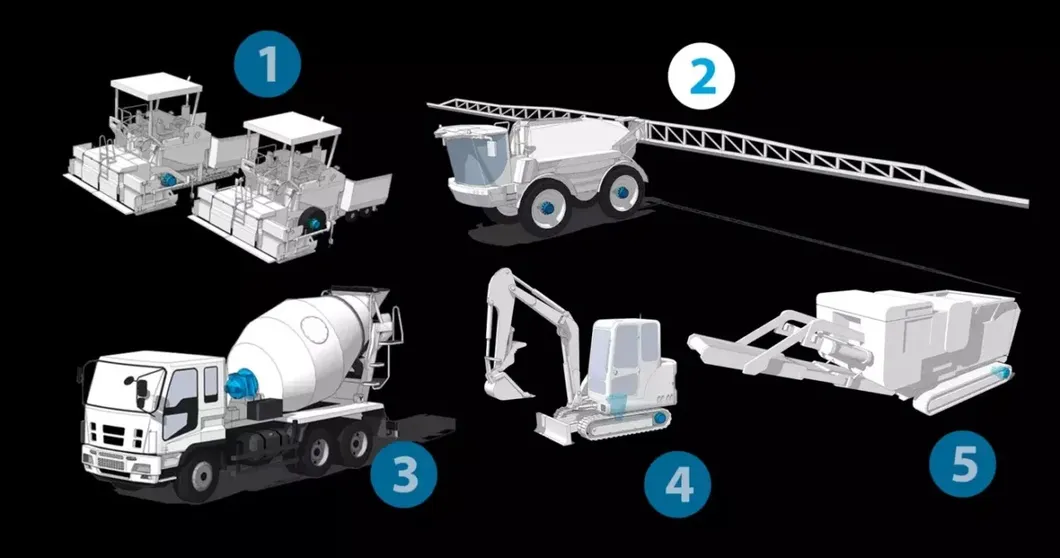 1
2
3
4
5