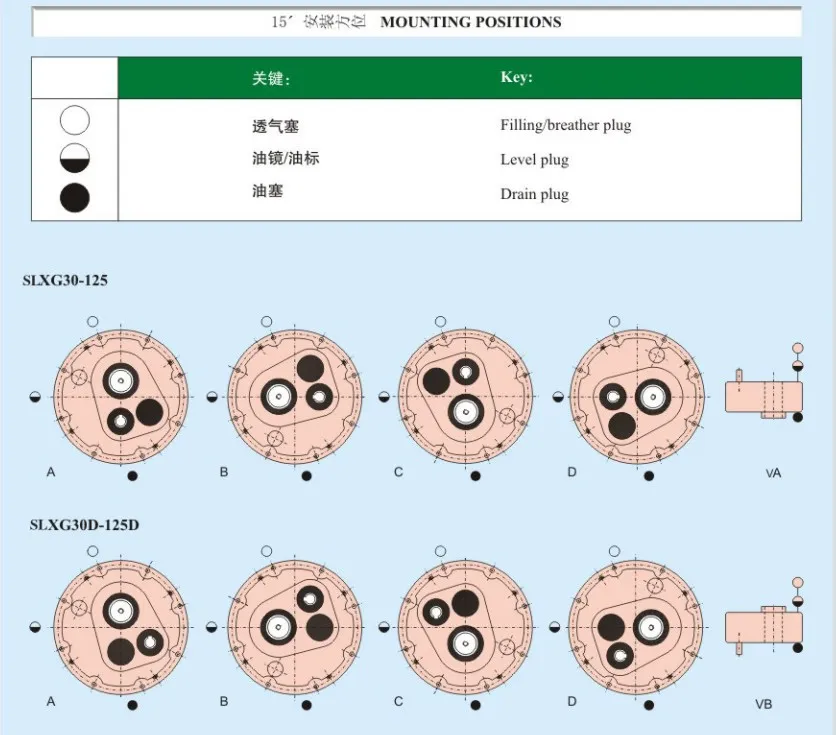 15´ 安装方位 MOUNTING POSITIONS

| | 关键: | Key: |
|---|---|---|
| | 透气塞 | Filling/breather plug |
| | 油镜/油标 | Level plug |
| | 油塞 | Drain plug |

SLXG30-125

A B C D VA

SLXG30D-125D

A B C D VB